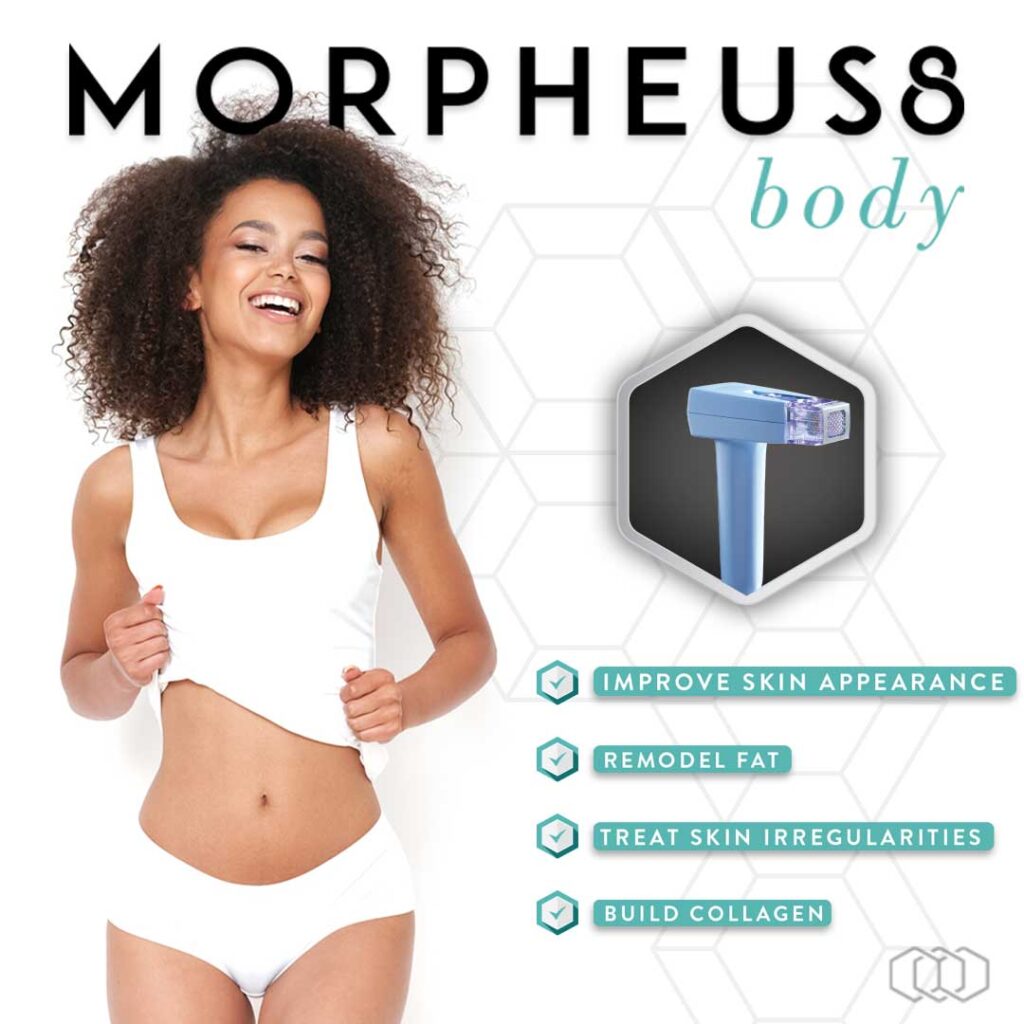 MORPHEUS8
body

IMPROVE SKIN APPEARANCE

REMODEL FAT

TREAT SKIN IRREGULARITIES

BUILD COLLAGEN